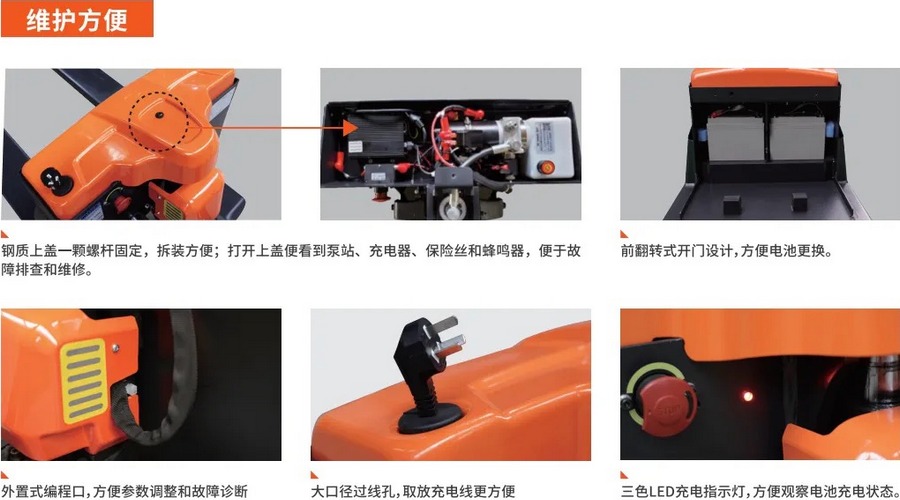 维护方便

钢质上盖一颗螺杆固定，拆装方便；打开上盖便看到泵站、充电器、保险丝和蜂鸣器，便于故障排查和维修。

前翻转式开门设计，方便电池更换。

外置式编程口，方便参数调整和故障诊断

大口径过线孔，取放充电线更方便

三色LED充电指示灯，方便观察电池充电状态。